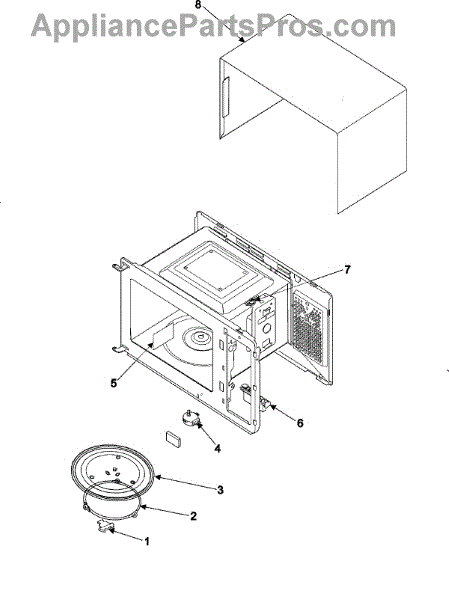 AppliancePartsPros.com

8

7

5

6

4

3

2

1