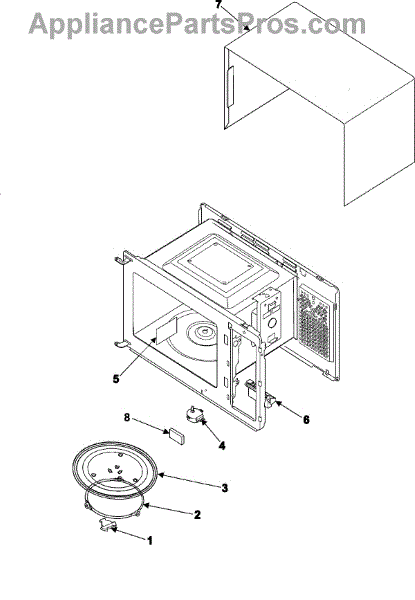 AppliancePartsPros.com

7

5

6

8

4

3

2

1