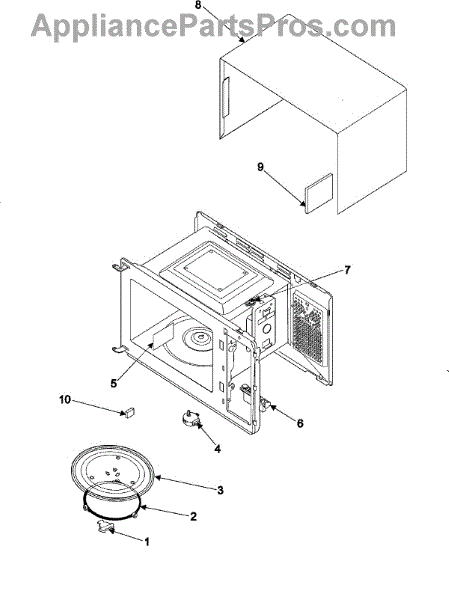 AppliancePartsPros.com

8

9

7

5

10

6

4

3

2

1