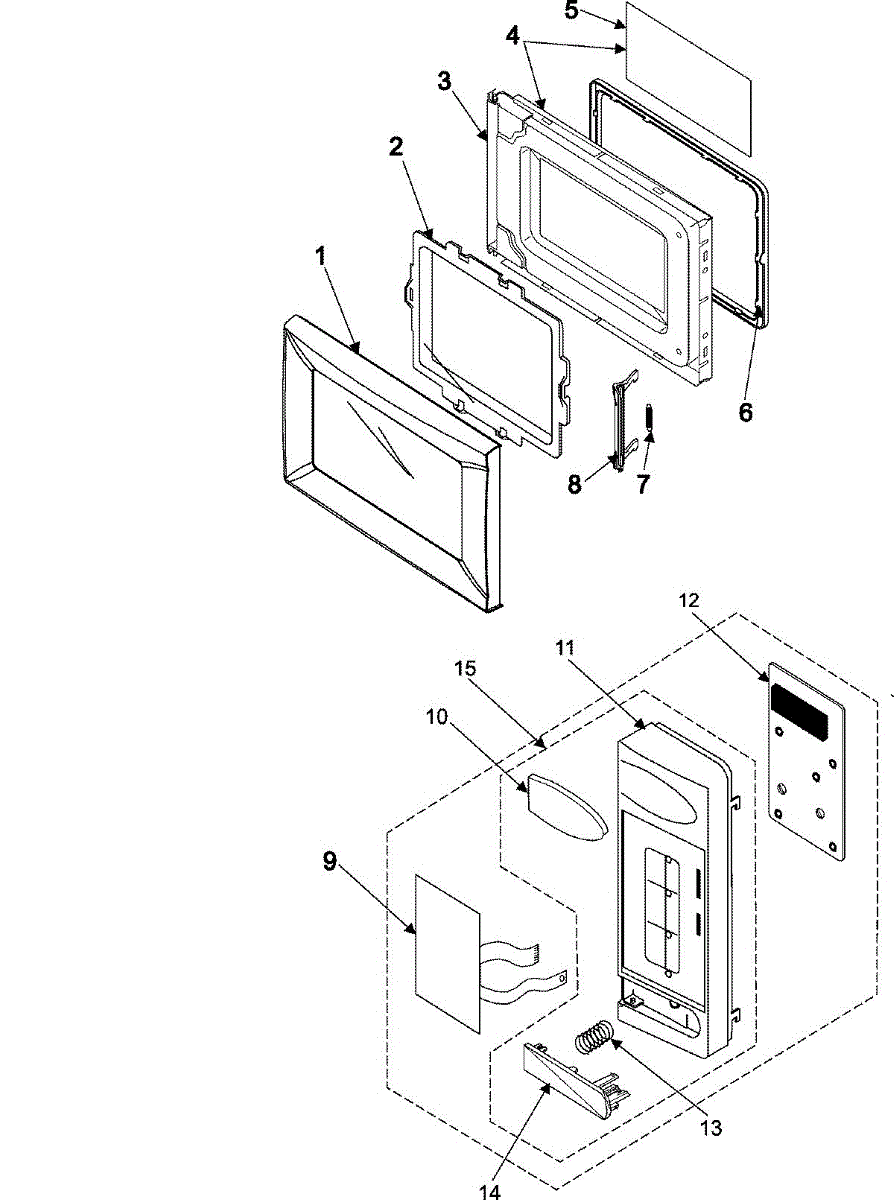 5
4
3
2
1
6
8
7
12
11
15
10
9
13
14