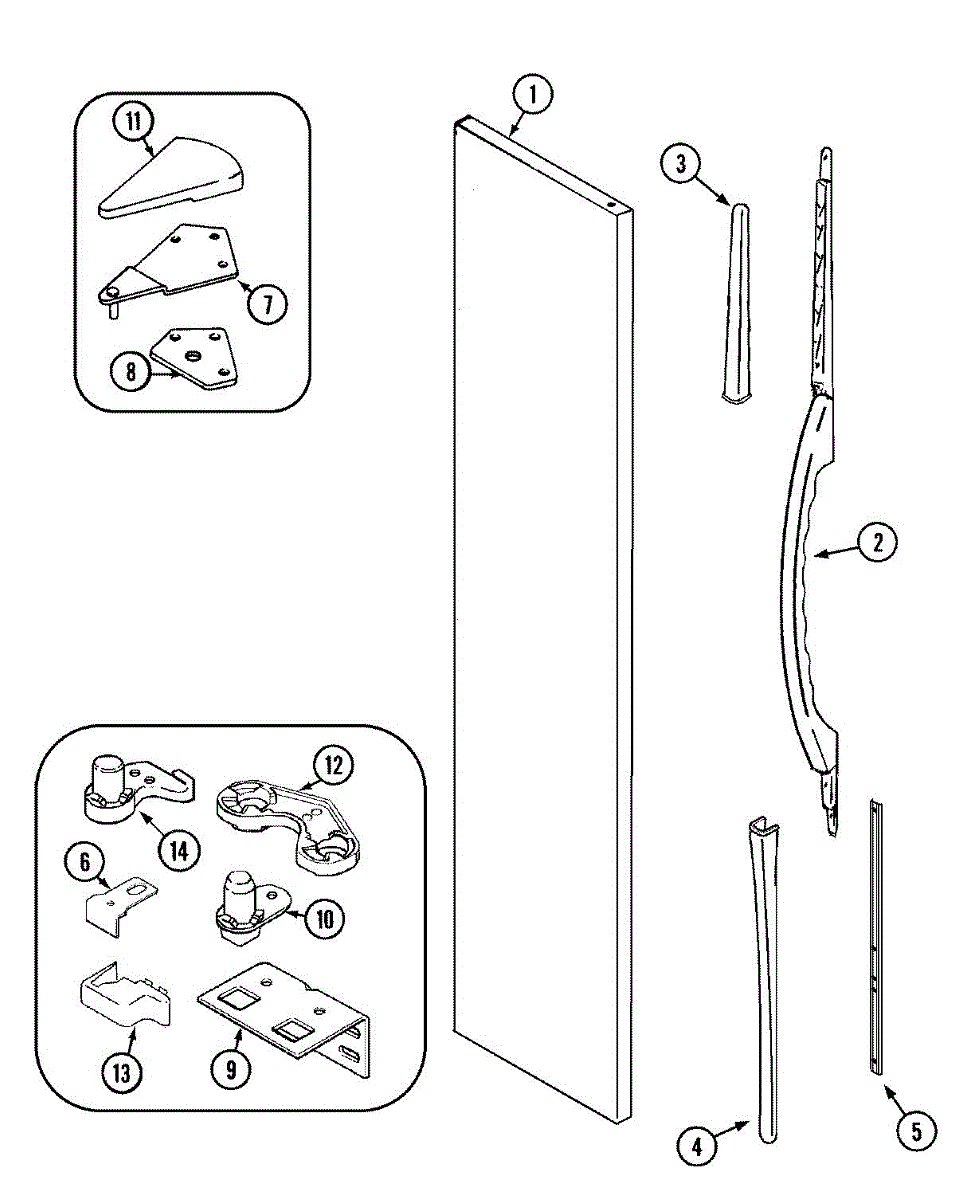 11
7
8
1
3
2
12
14
6
10
13
9
4
5