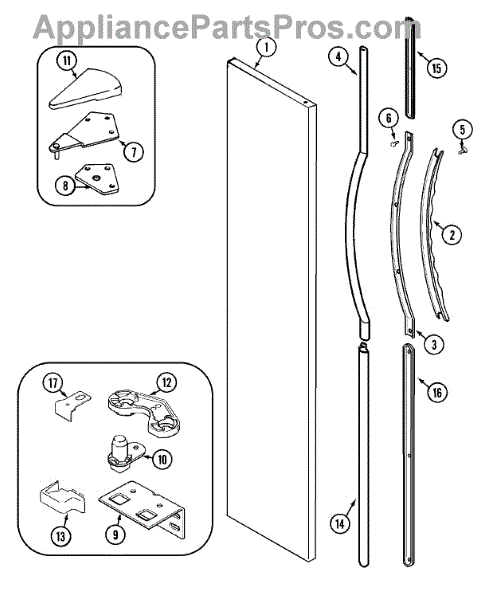 AppliancePartsPros.com

11
7
8
1
4
15
6
5
2
3
16
17
12
10
13
9
14