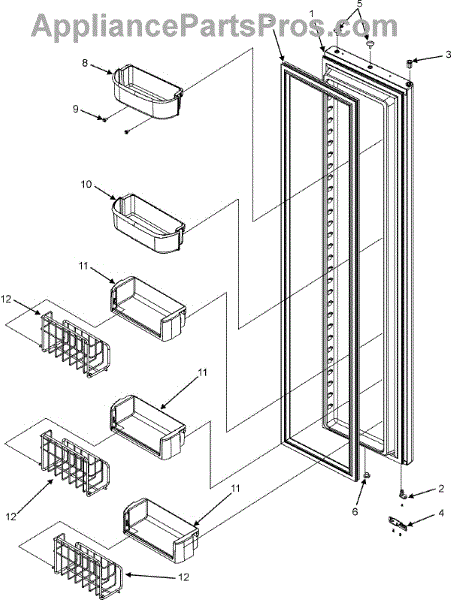 AppliancePartsPros.com
1
5
3
8
9
10
11
12
11
12
11
12
6
2
4