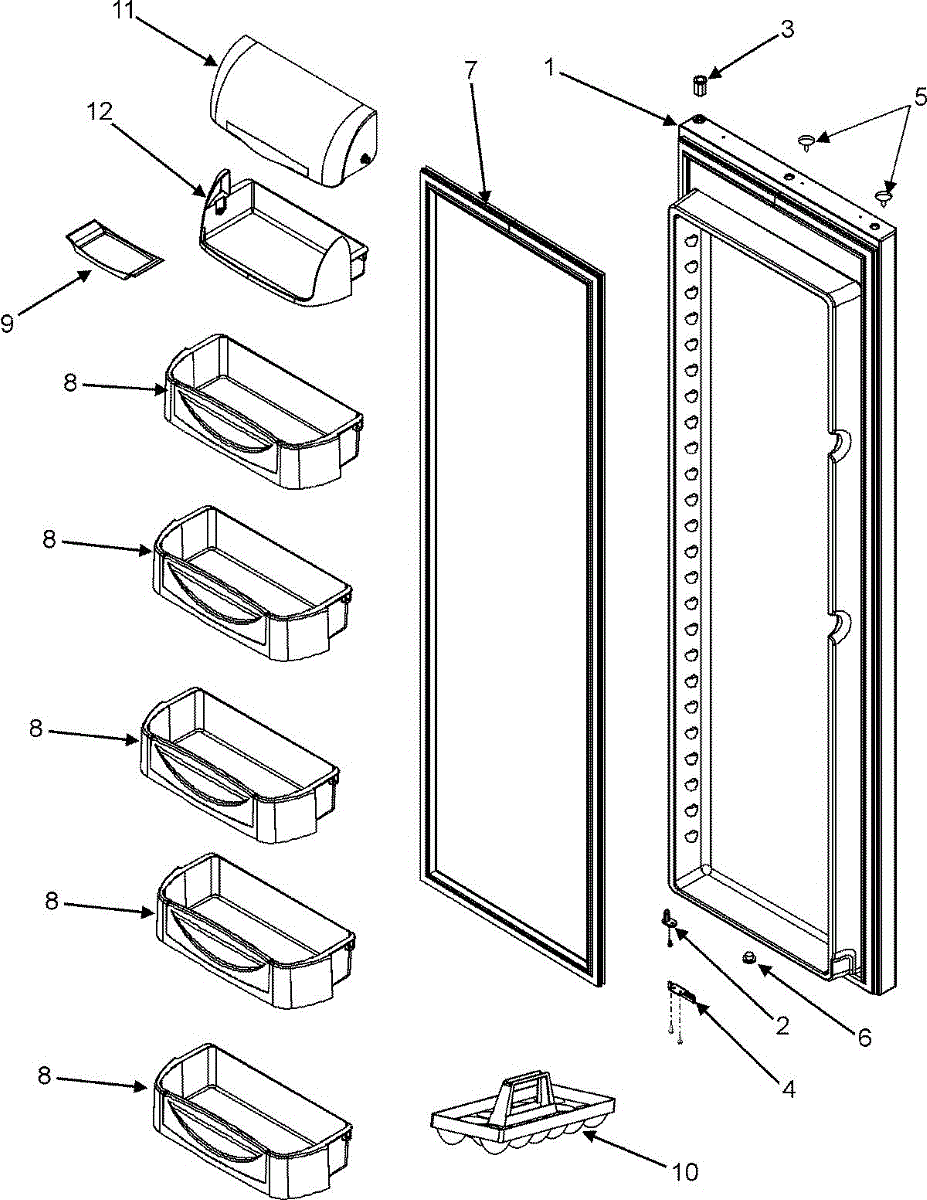 11
12
9
8
8
8
8
8
7
1
3
5
2
6
4
10