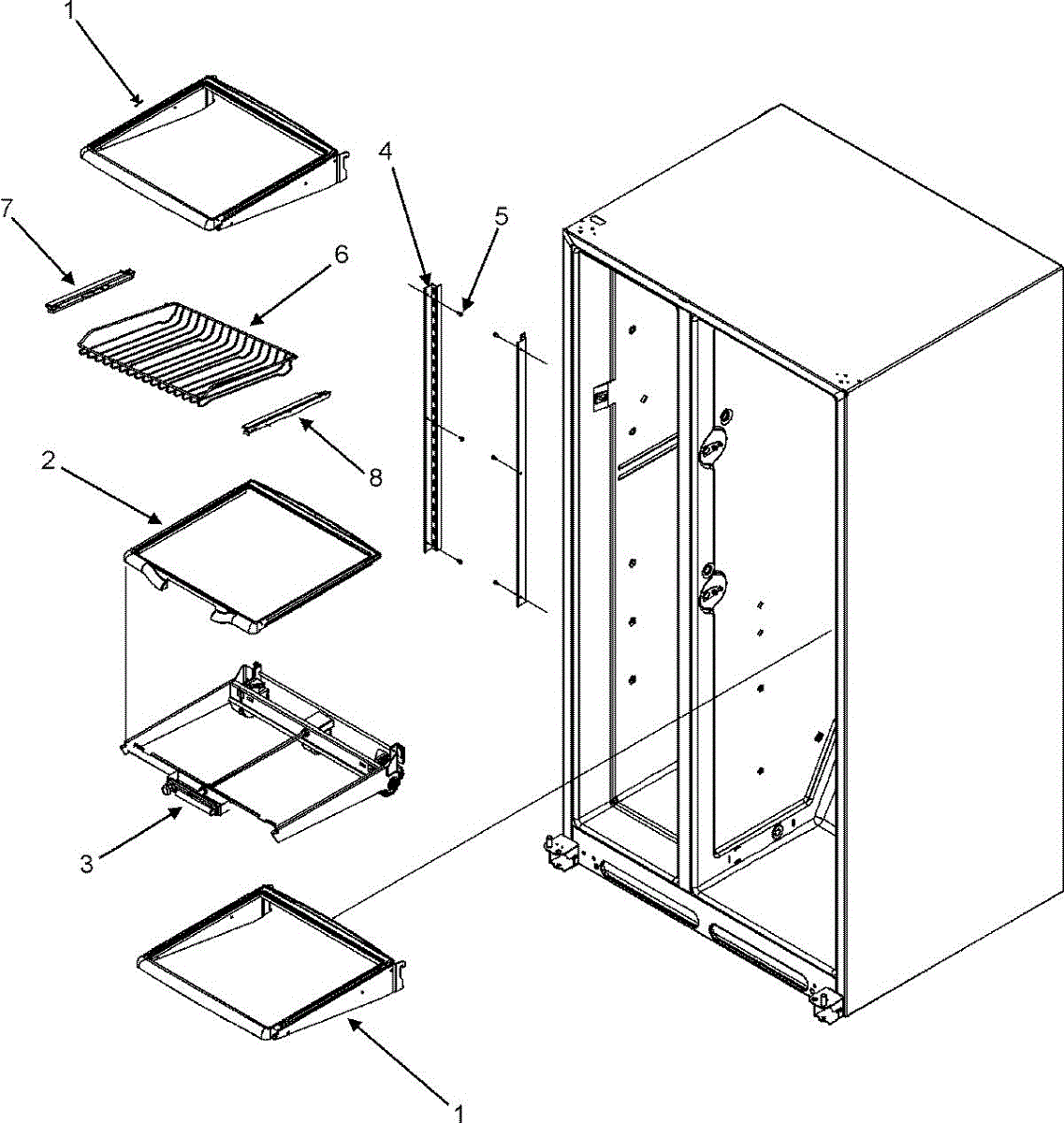 1
7
6
4
5
8
2
3
1