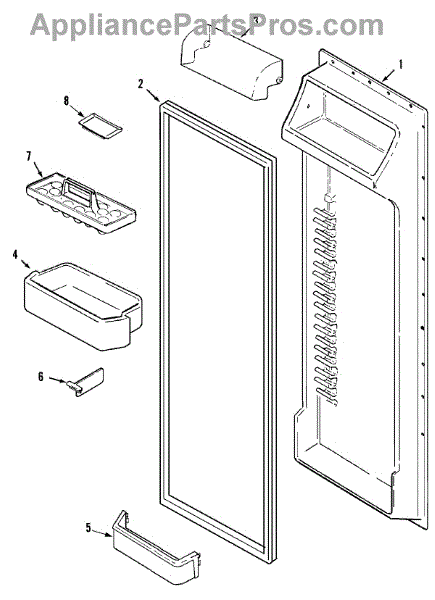 AppliancePartsPros.com

3
1
2
8
7
4
6
5