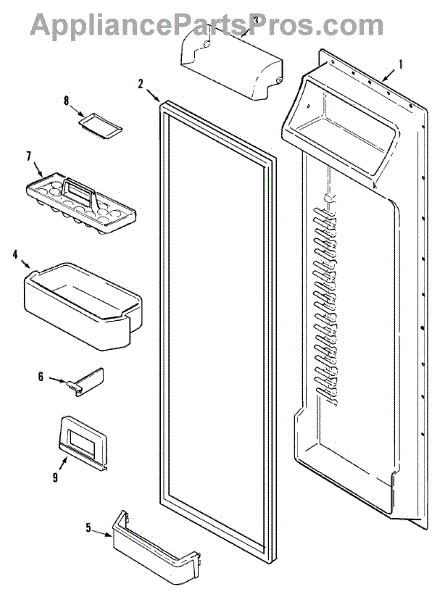 AppliancePartsPros.com

3
1
2
8
7
4
6
9
5