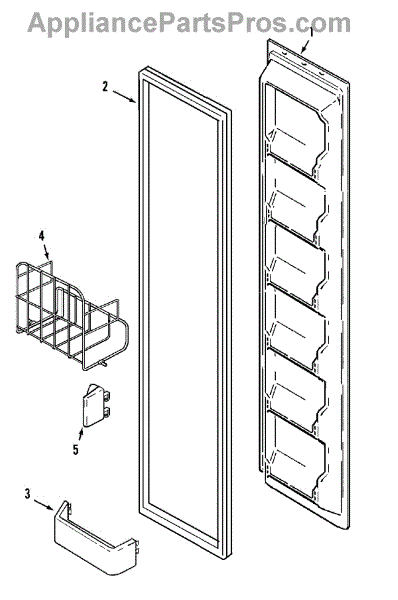 AppliancePartsPros.com

1

2

4

5

3