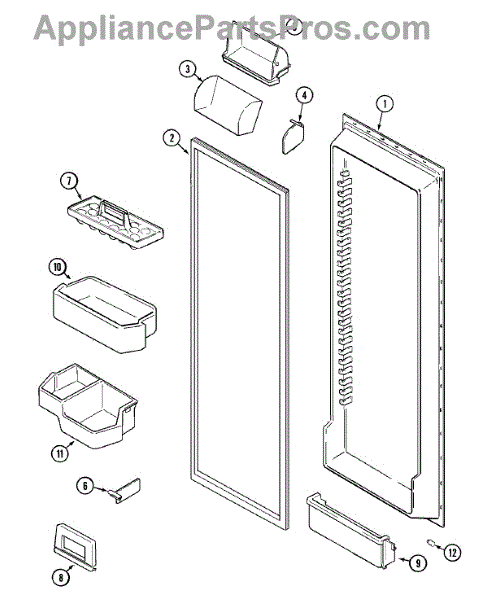 AppliancePartsPros.com

3
4
1
2
7
10
11
6
8
9
12