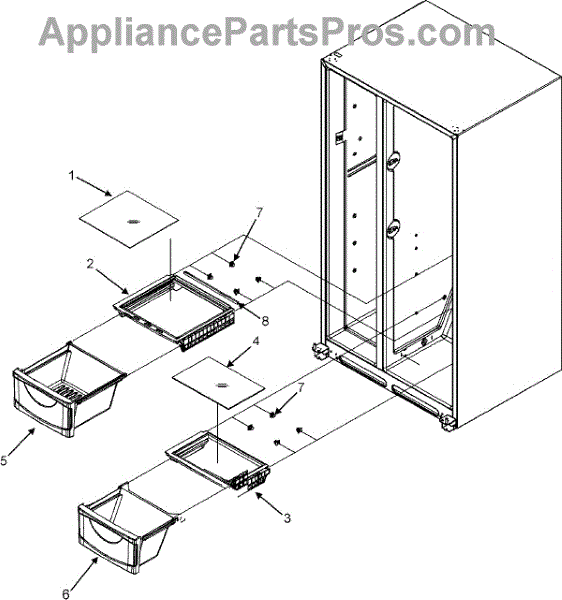 AppliancePartsPros.com

1
7
2
8
4
7
5
3
6