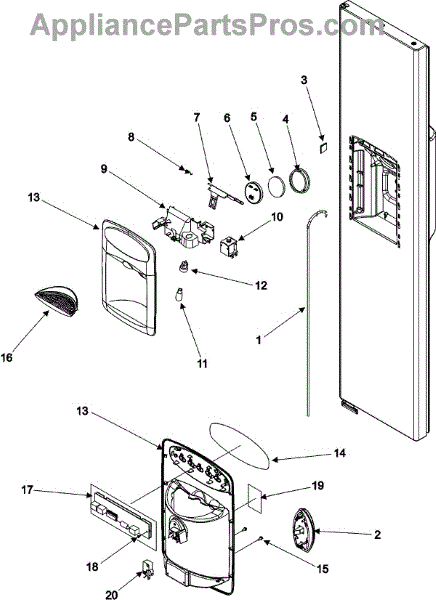 AppliancePartsPros.com

3
7
6
5
4
8
9
13
10
12
16
11
1
13
14
17
19
2
18
15
20