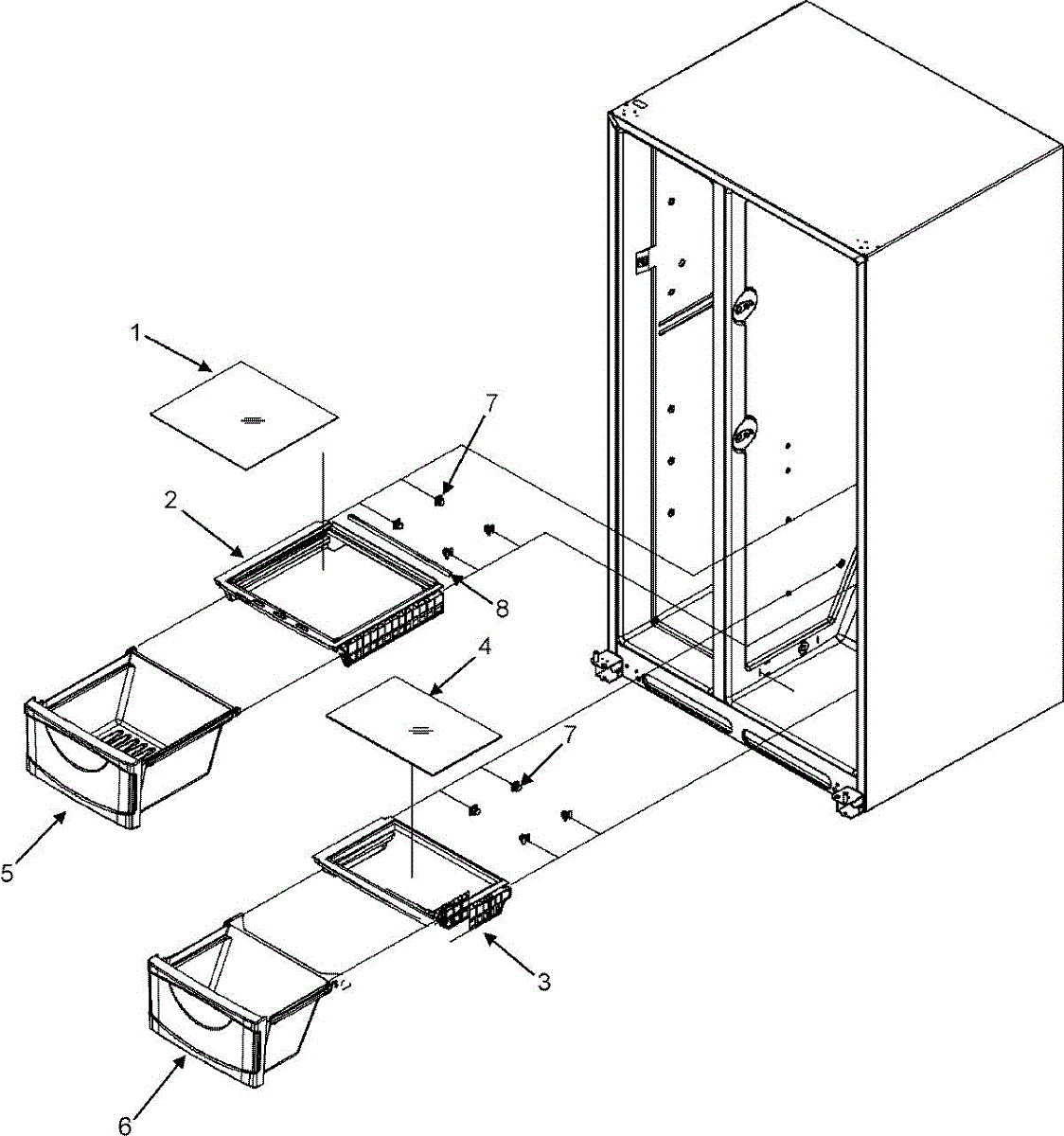 1
7
2
8
4
5
7
3
6