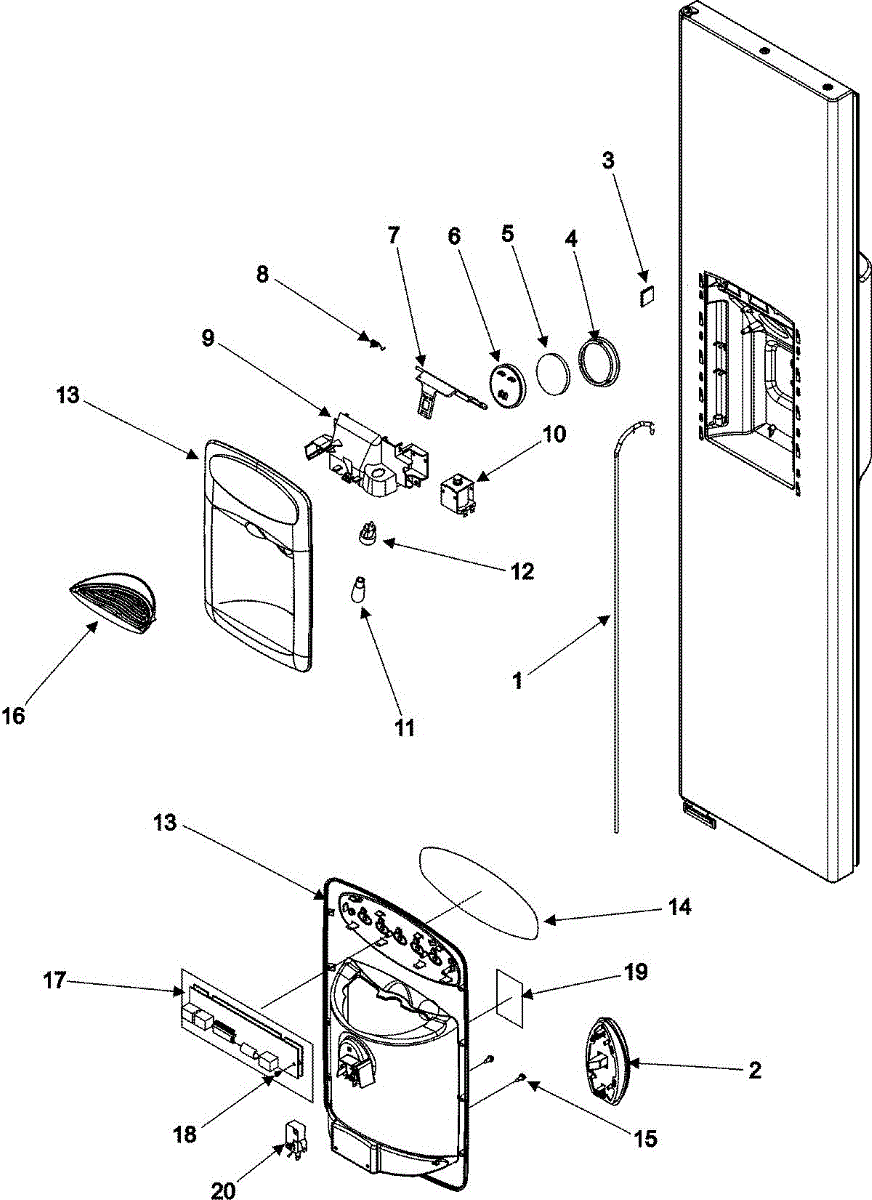 3
7
6
5
4
8
9
13
10
12
16
11
1
13
14
17
19
2
18
15
20