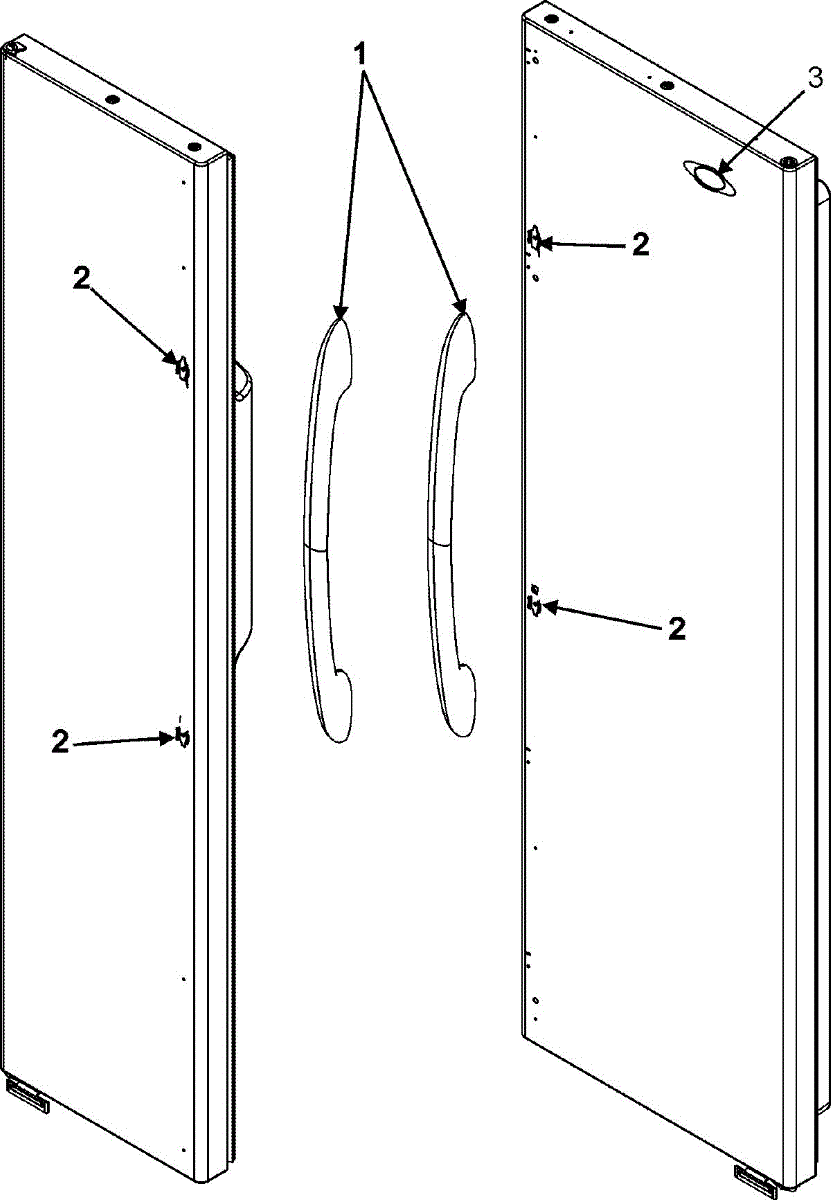 1
3
2
2
2
2