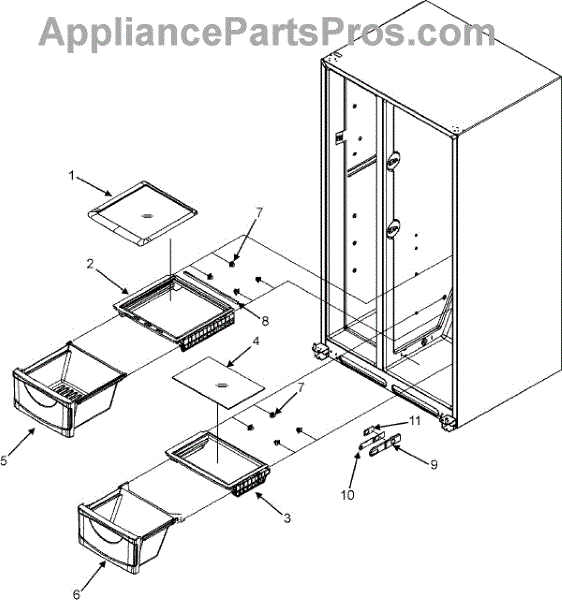 AppliancePartsPros.com

1
7
2
8
4
7
11
5
9
10
3
6