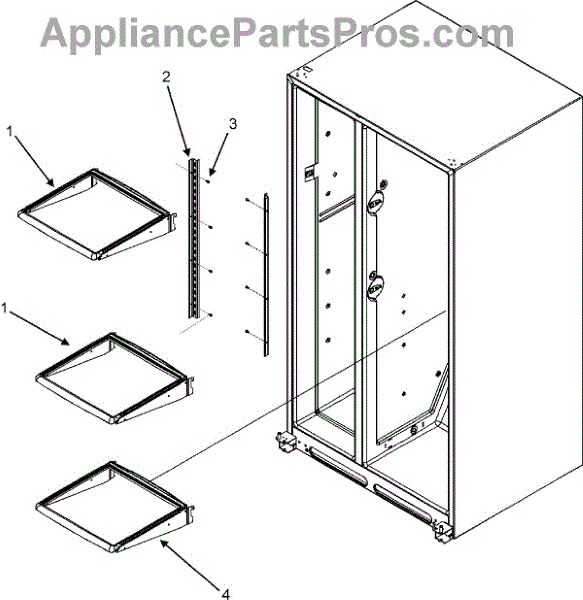 AppliancePartsPros.com

2
3
1
1
4