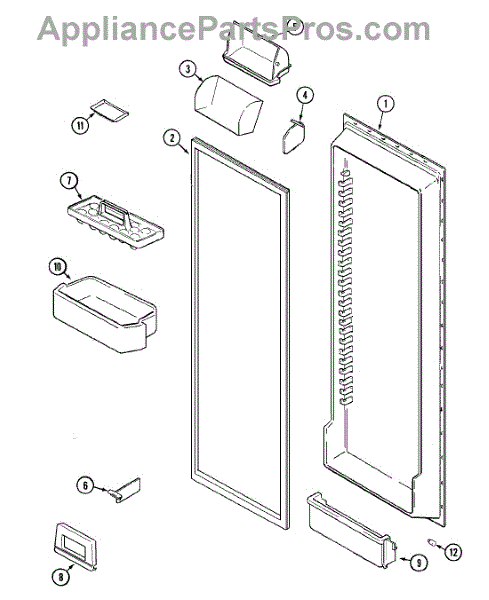 AppliancePartsPros.com
3
4
1
11
2
7
10
6
8
9
12