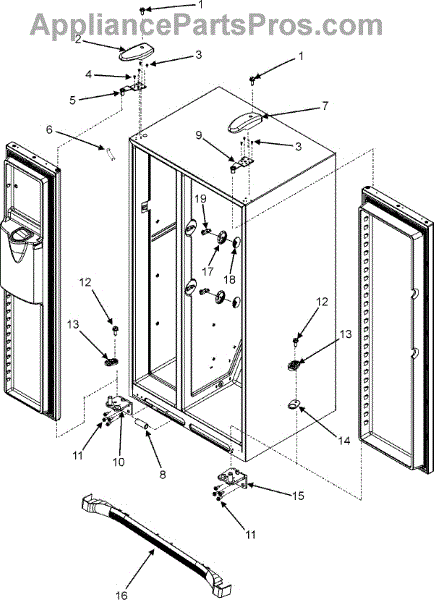 AppliancePartsPros.com

1
2
3
4
5
1
7
6
9
3
19
17
18
12
13
12
13
14
11
10
8
15
11
16