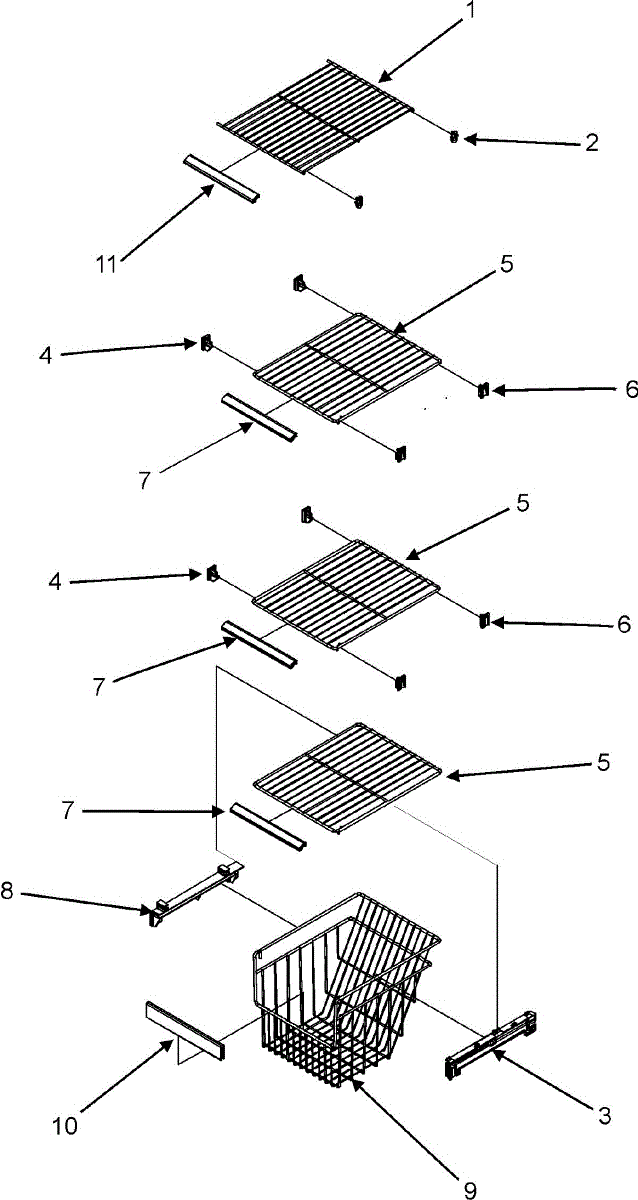 1
2
11
5
4
6
7
5
4
6
7
5
7
8
10
3
9