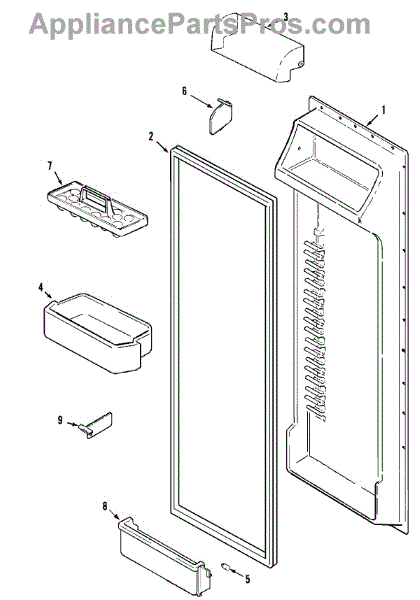 AppliancePartsPros.com
3
6
1
2
7
4
9
8
5