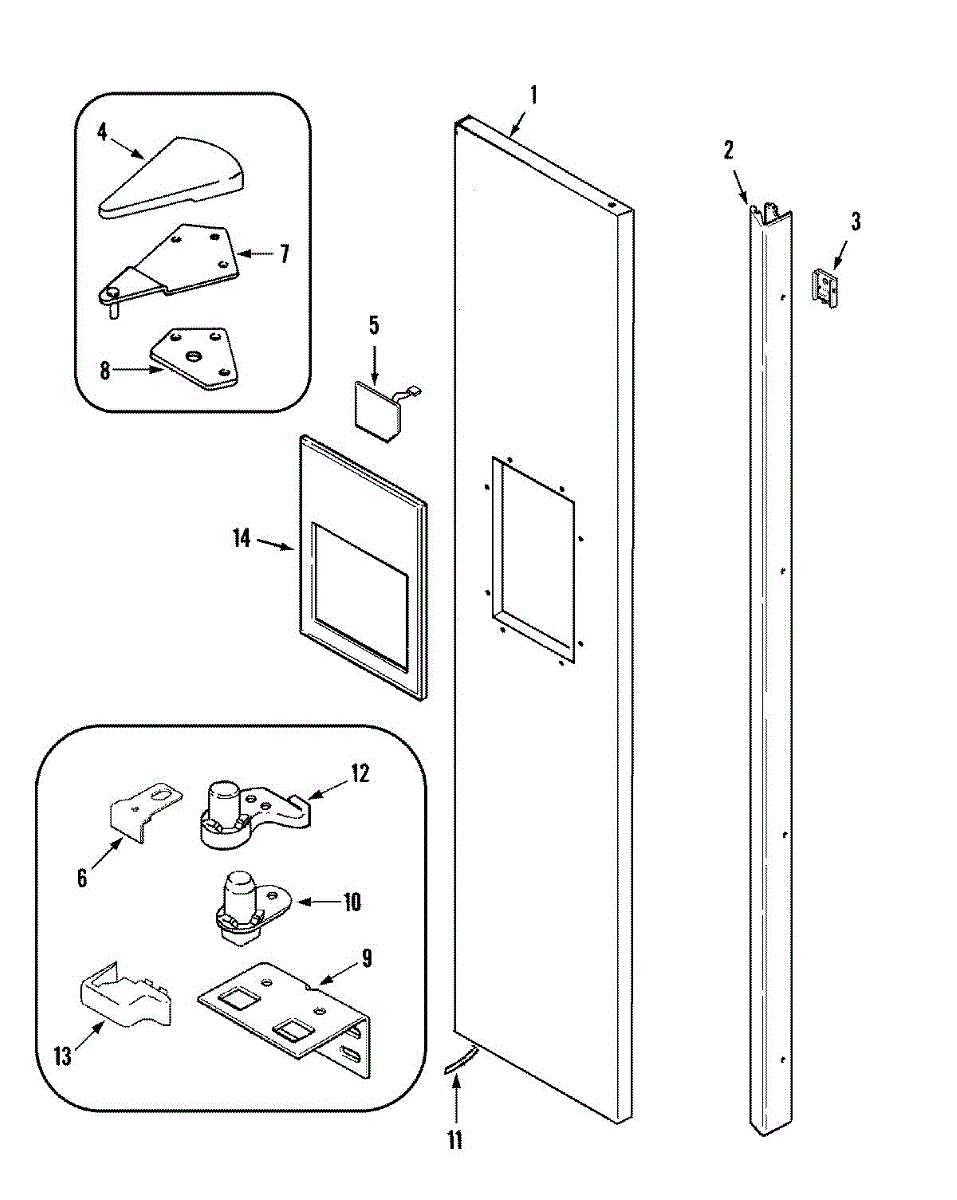 4
7
8
1
2
3
5
14
12
6
10
9
13
11