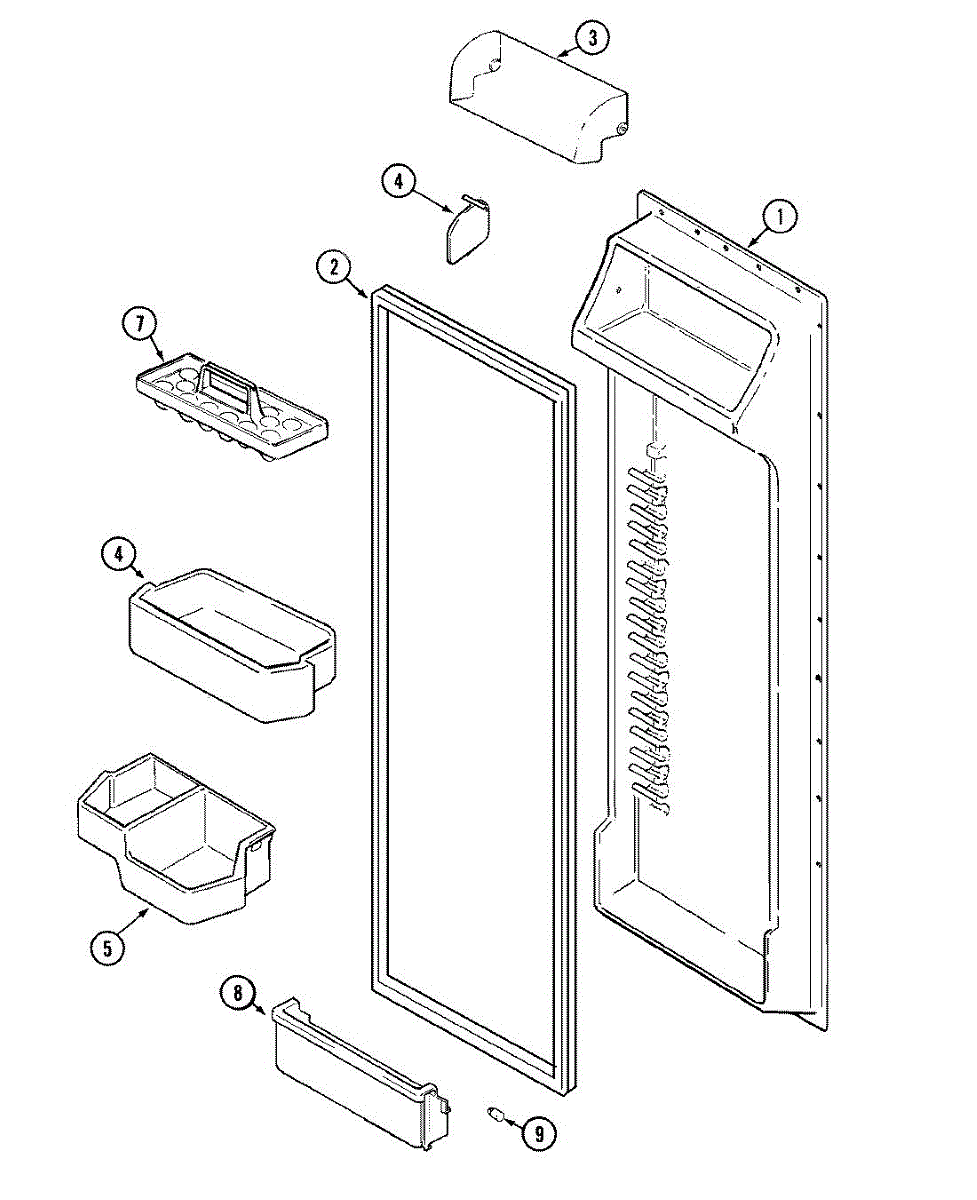 3
4
1
2
7
4
5
8
9