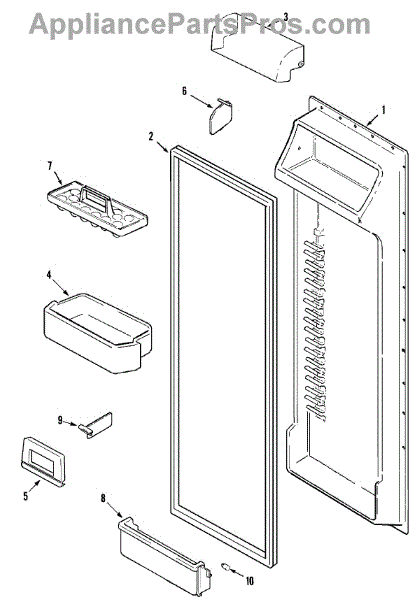 AppliancePartsPros.com

3
6
1
2
7
4
9
5
8
10