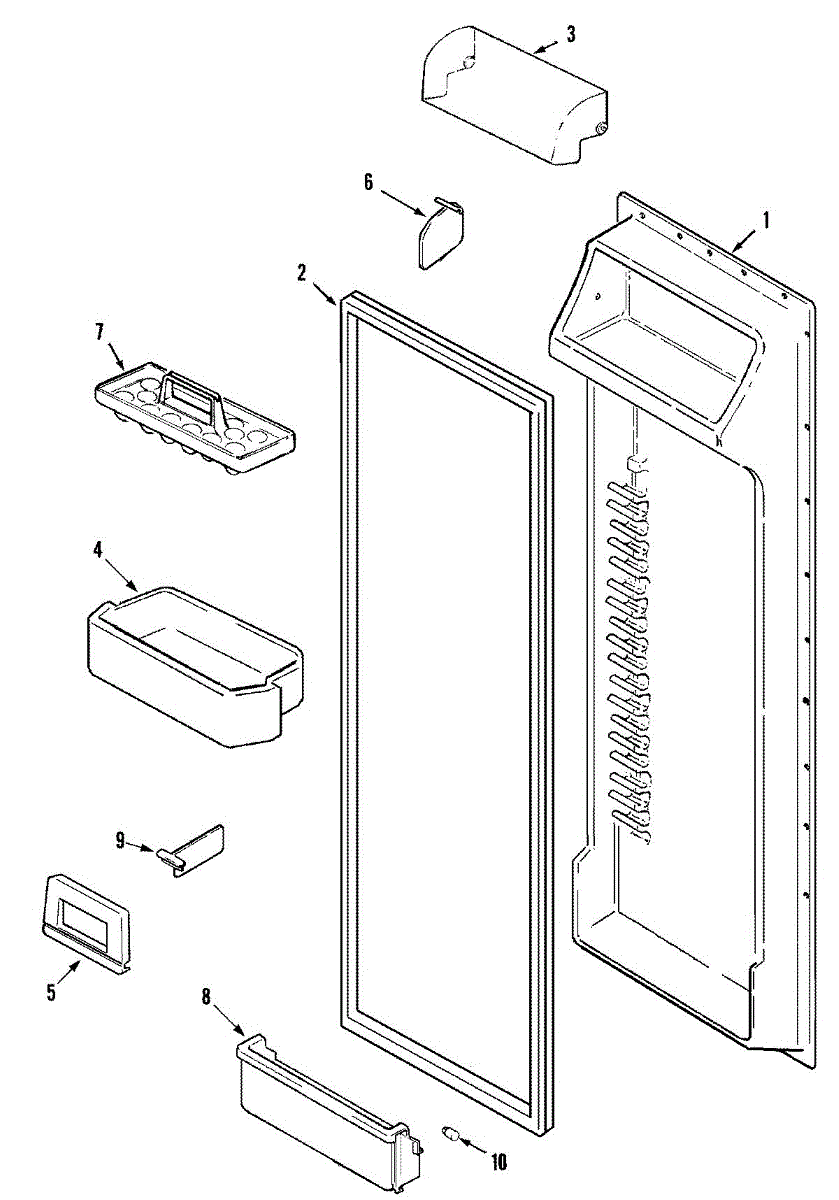 3
6
1
2
7
4
9
5
8
10