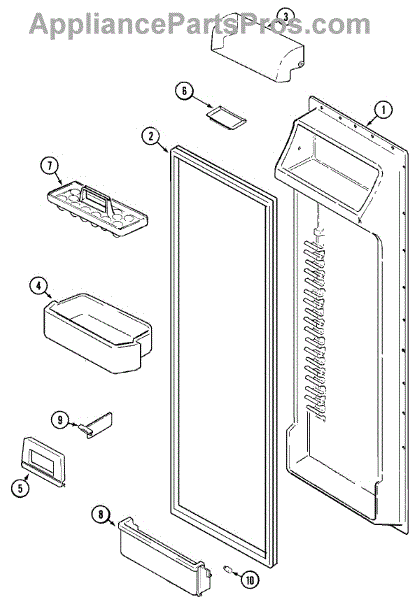 AppliancePartsPros.com

3
6
1
2
7
4
9
5
8
10