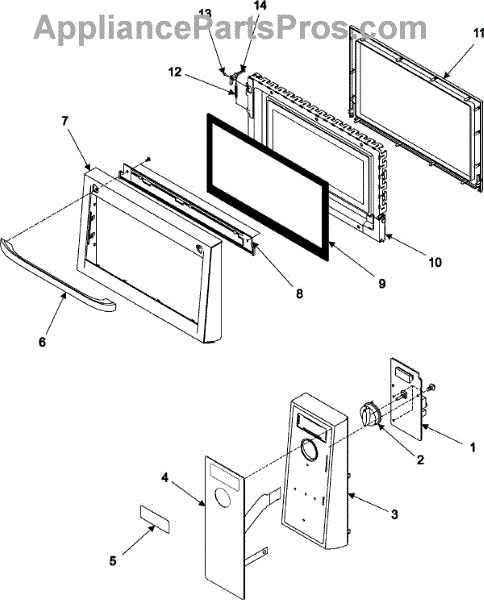 AppliancePartsPros.com

13
14
11
12
7
10
9
8
6
1
2
3
4
5