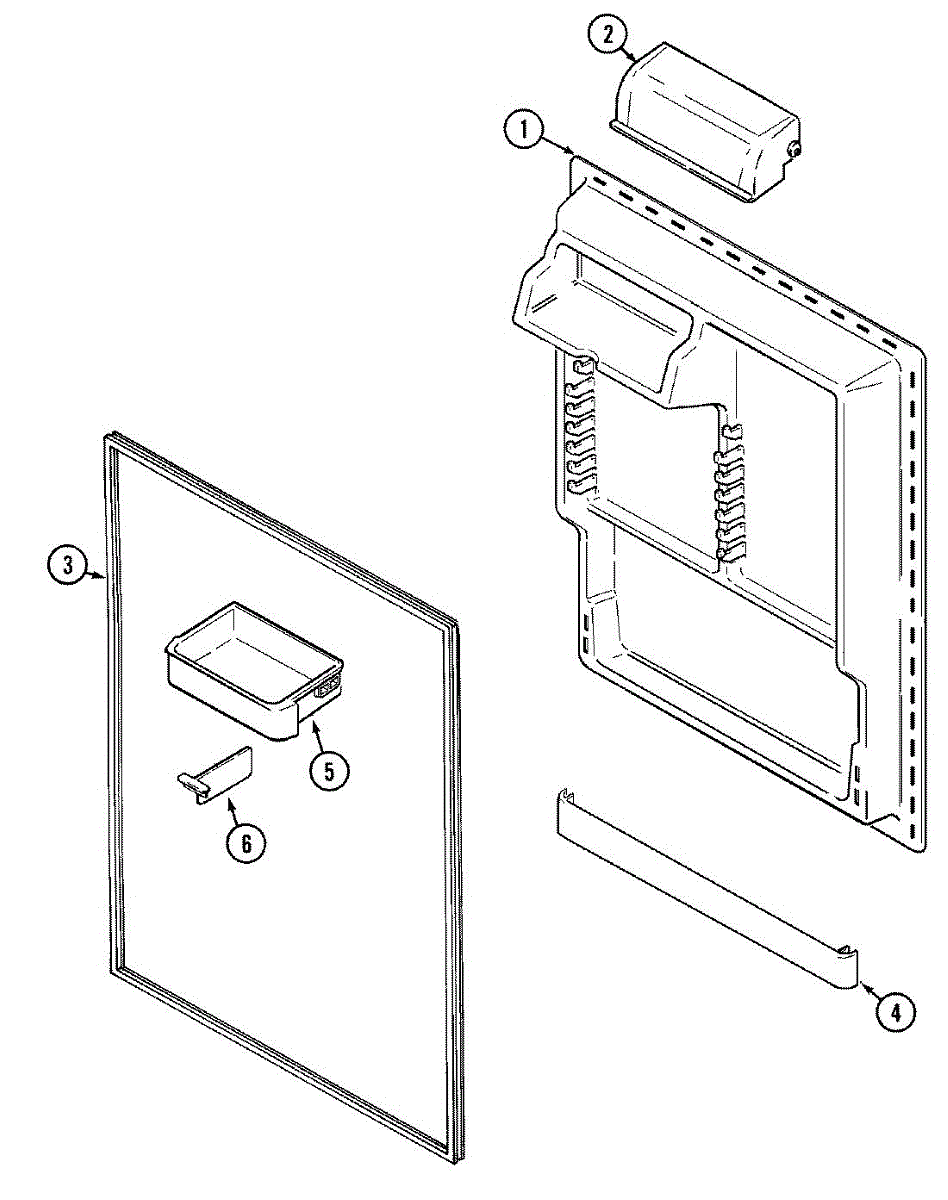 2
1
3
5
6
4