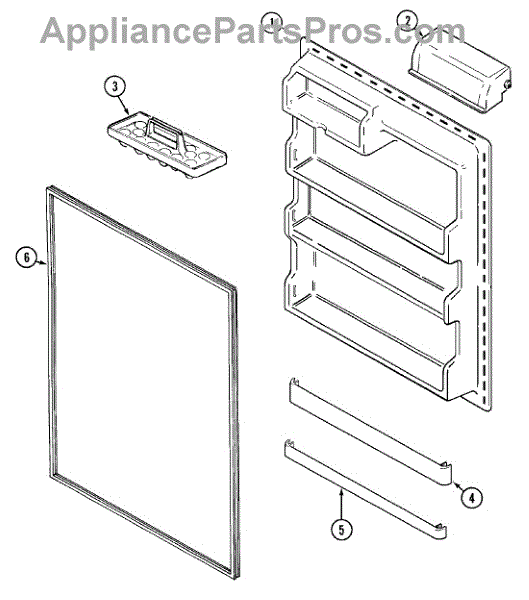 AppliancePartsPros.com

1
2
3
6
4
5