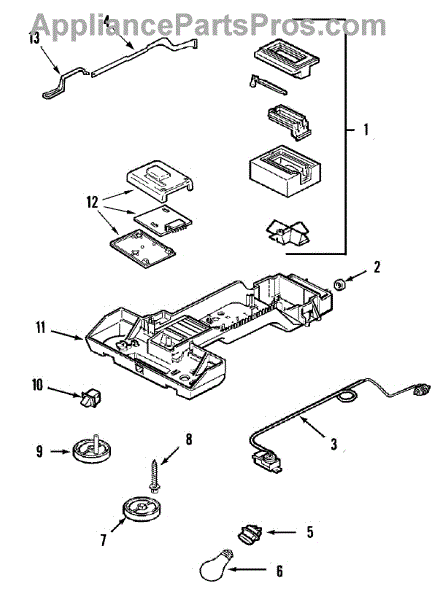 AppliancePartsPros.com

13
4
1
12
2
11
10
3
9
8
7
5
6