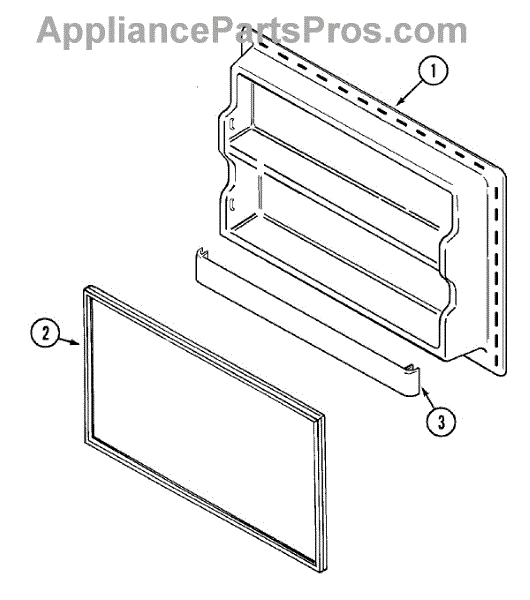 AppliancePartsPros.com

1

2

3