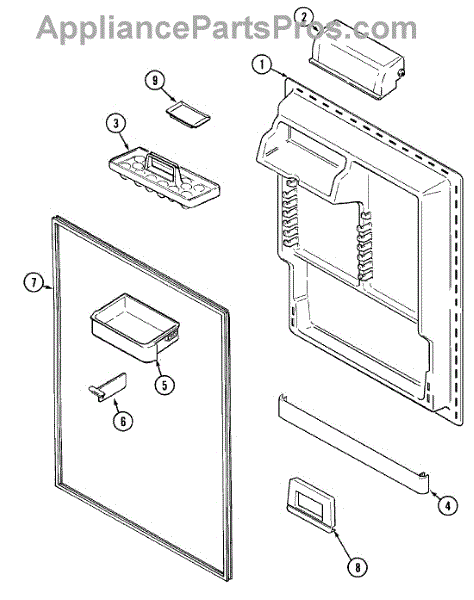 AppliancePartsPros.com

2
1
9
3
7
5
6
4
8