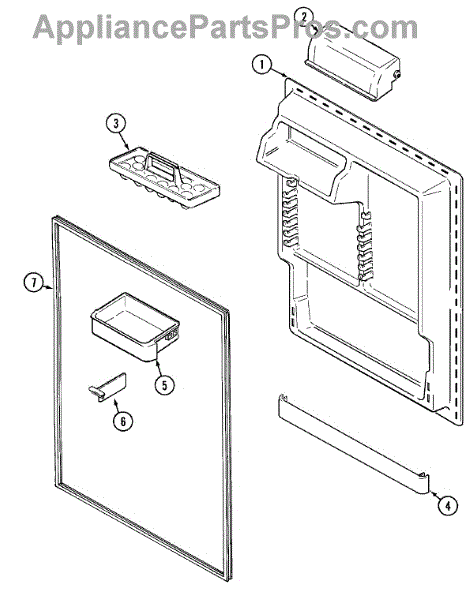 AppliancePartsPros.com

2

1

3

7

5

6

4