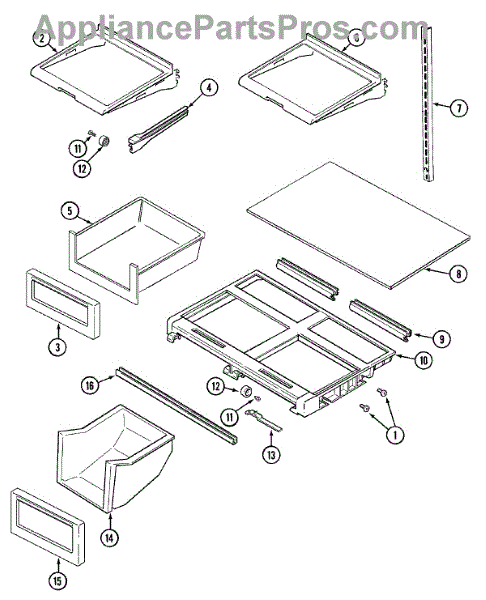 AppliancePartsPros.com

2
6
4
7
11
12
5
8
3
9
10
16
12
11
1
13
14
15