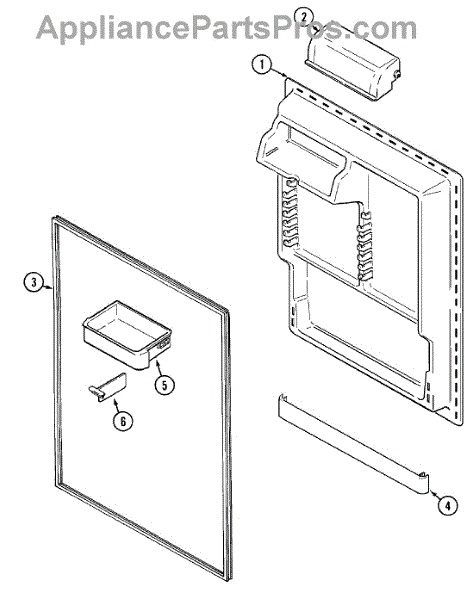 AppliancePartsPros.com

2
1
3
5
6
4