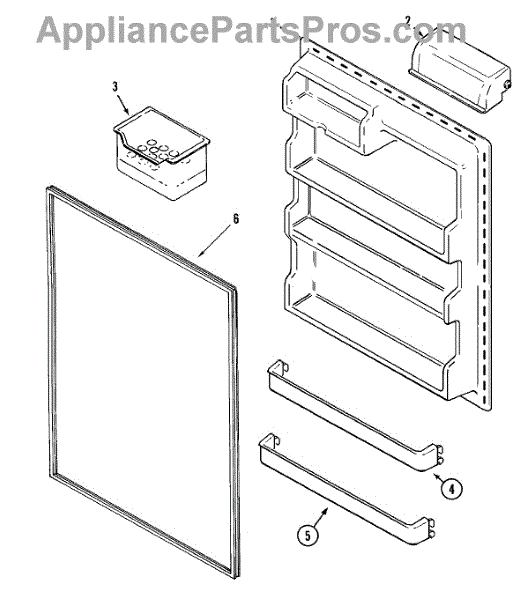 AppliancePartsPros.com

2

3

6

4

5