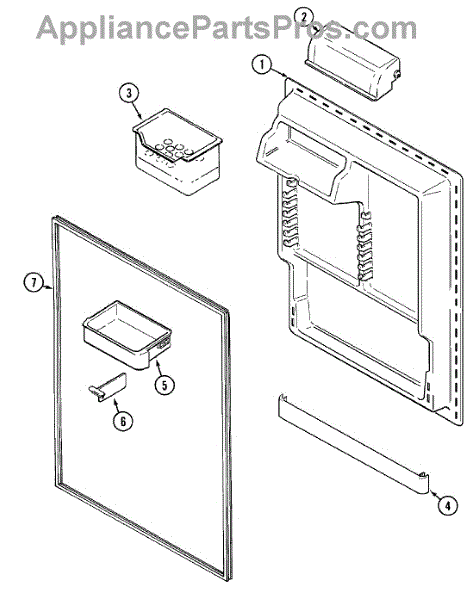 AppliancePartsPros.com

2
1
3
7
5
6
4