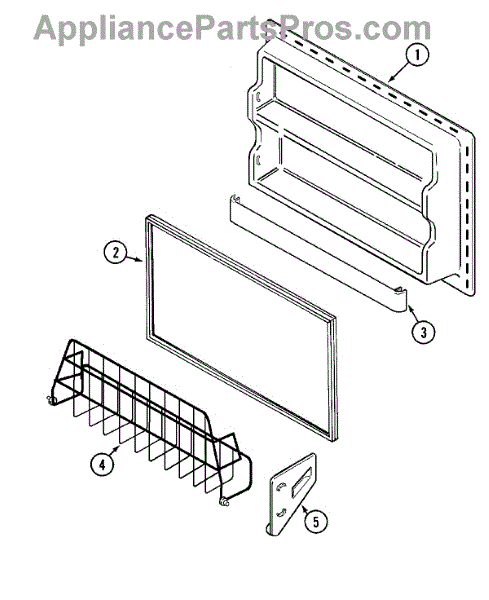 AppliancePartsPros.com

1

2

3

4

5