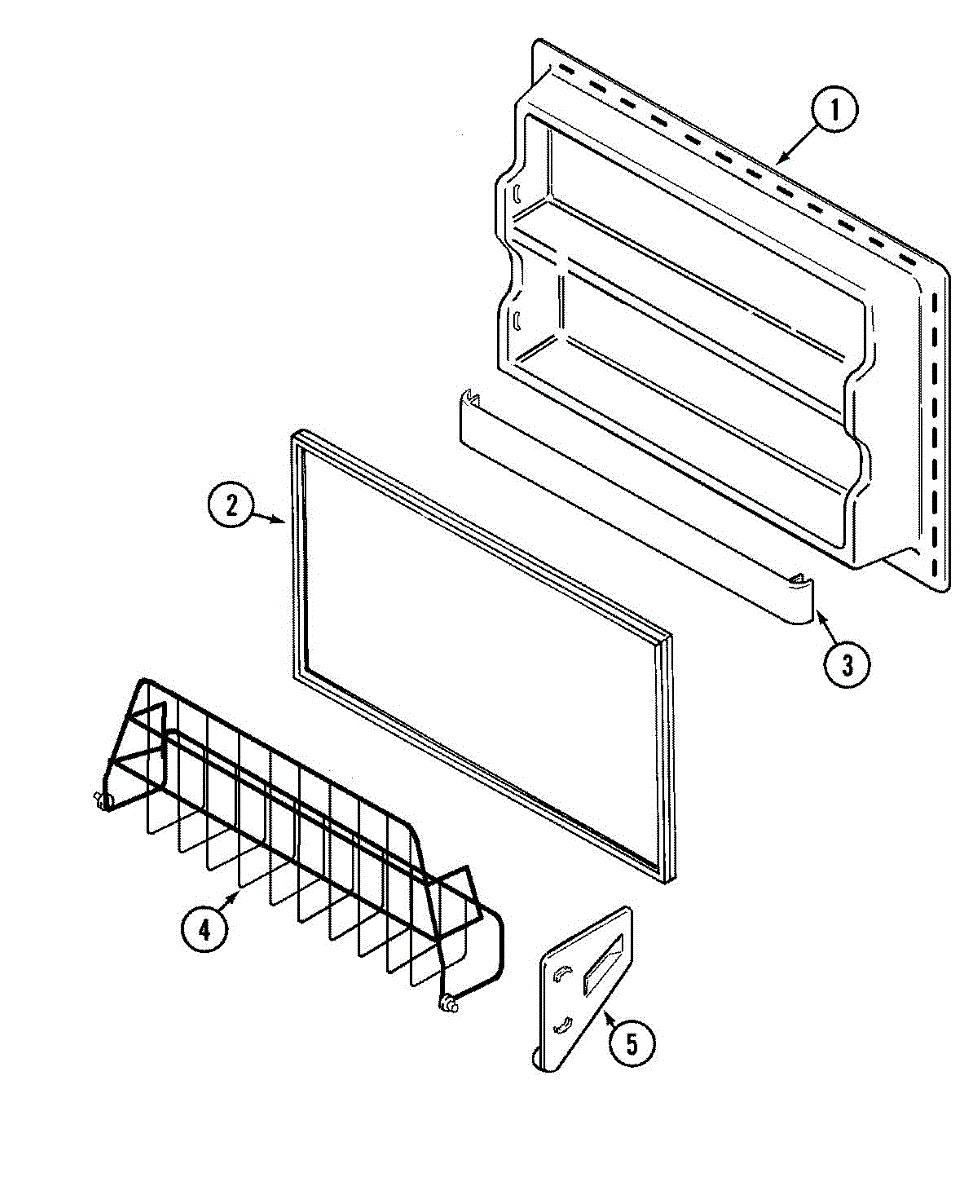 1
2
3
4
5