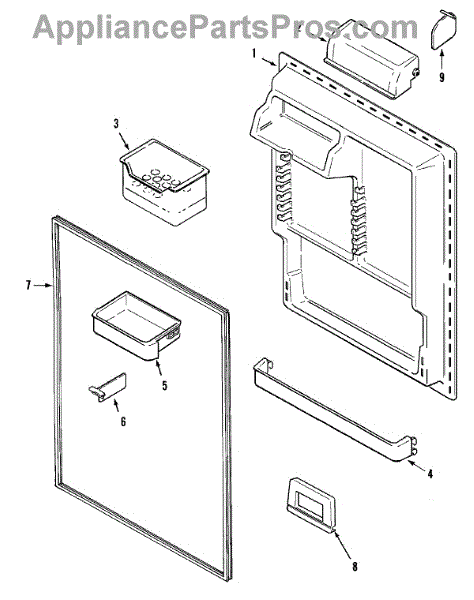 AppliancePartsPros.com

1

9

3

7

5

6

4

8