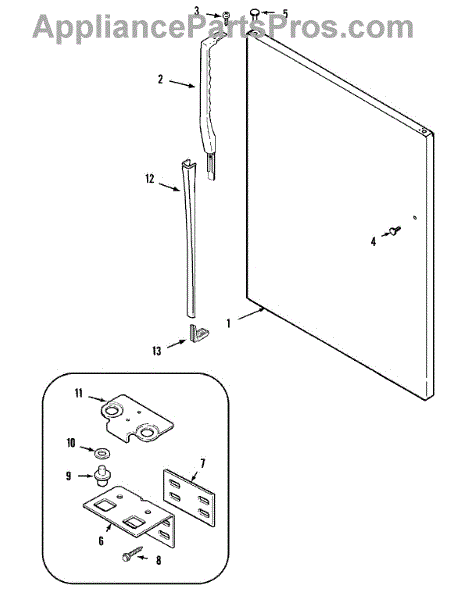 AppliancePartsPros.com

3
5
2
12
4
1
13
11
10
9
7
6
8