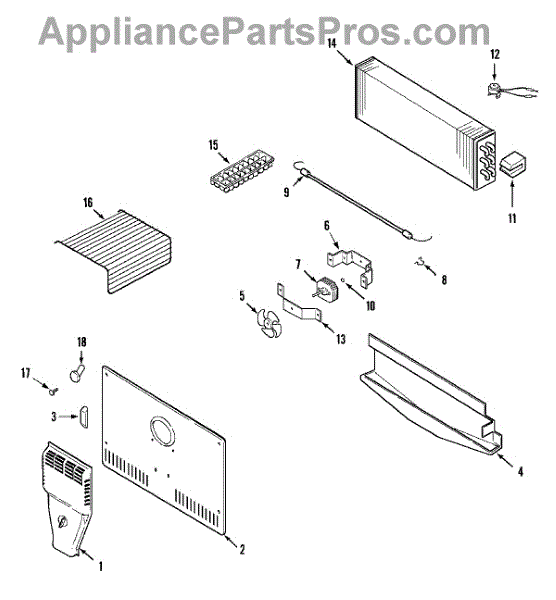 AppliancePartsPros.com

14
12
15
9
11
16
6
8
7
10
5
13
18
17
3
4
2
1