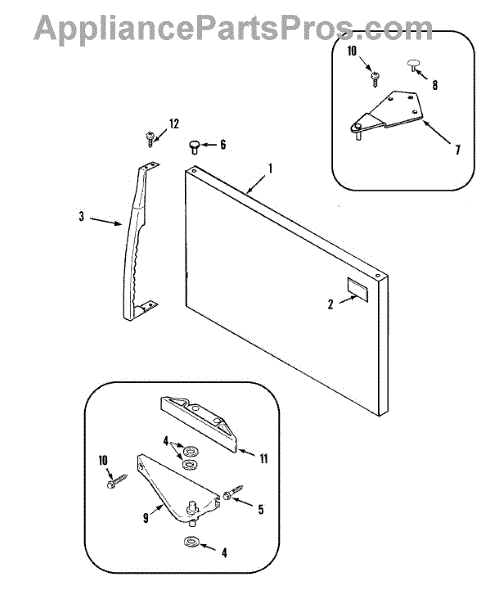 AppliancePartsPros.com

10
8
7

12
6
1
3
2

4
11
10
5
9
4