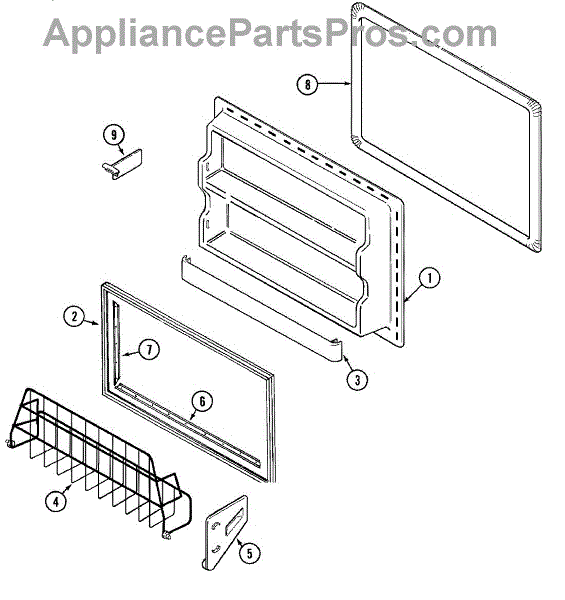 AppliancePartsPros.com

8

9

1

2

7

3

6

4

5