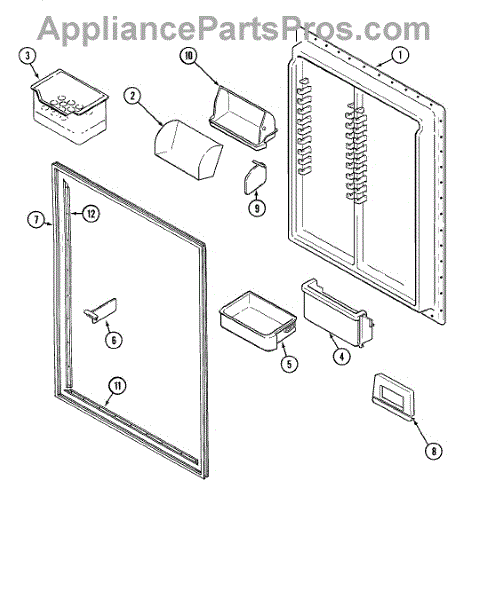 AppliancePartsPros.com

3
10
1
2
9
7
12
6
5
4
11
8