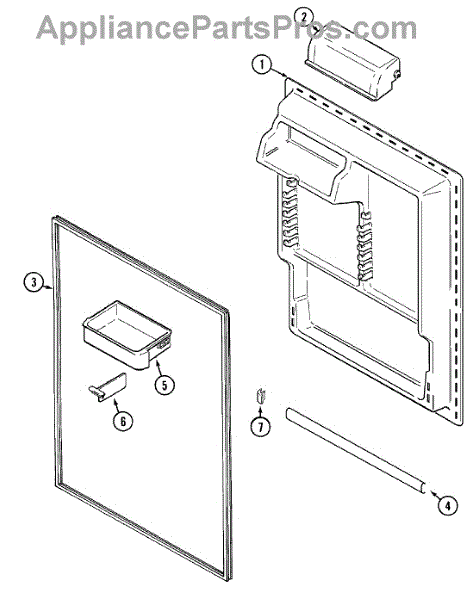 AppliancePartsPros.com

2
1
3
5
6
7
4