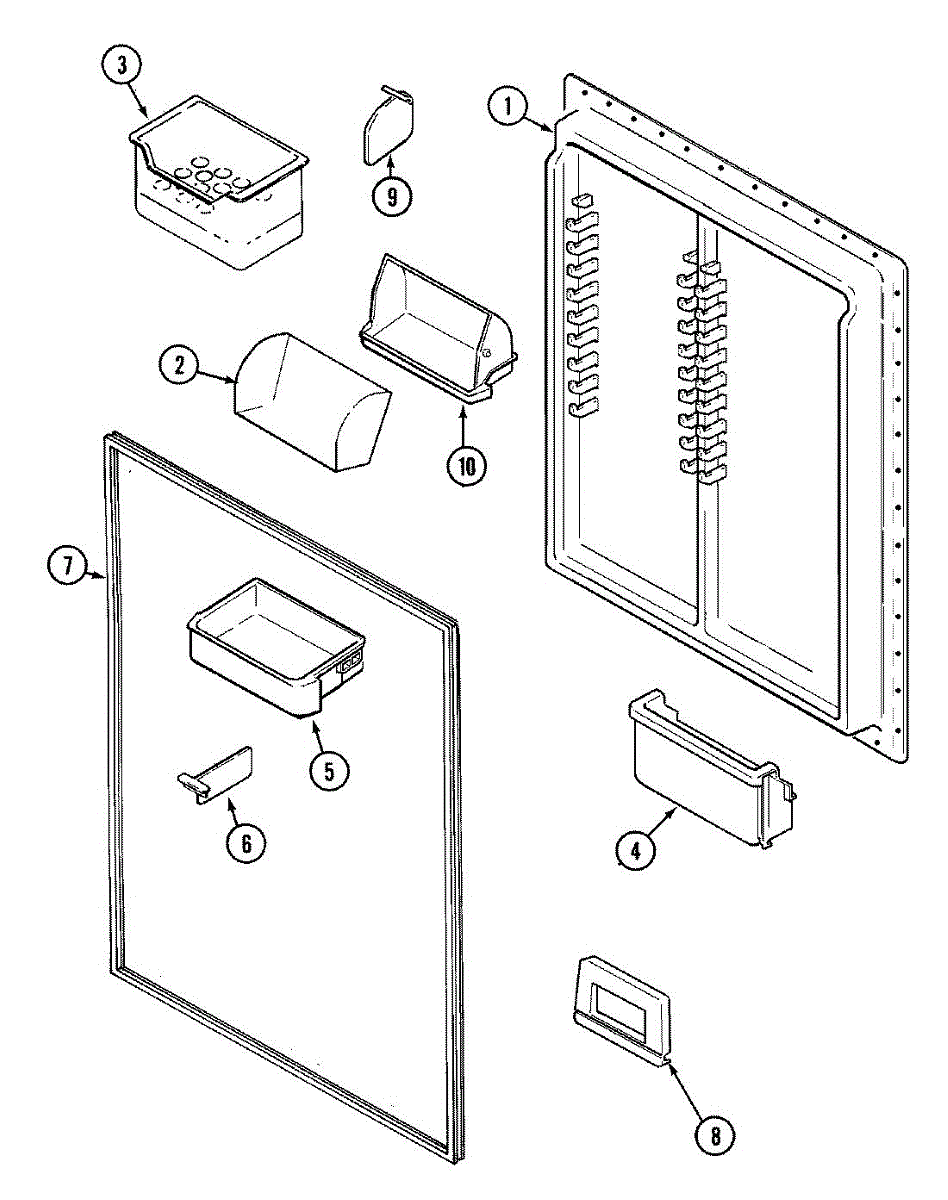 3
9
1
2
10
7
5
6
4
8